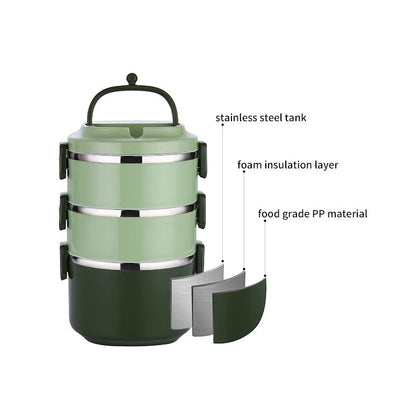 stainless steel tank

foam insulation layer

food grade PP material