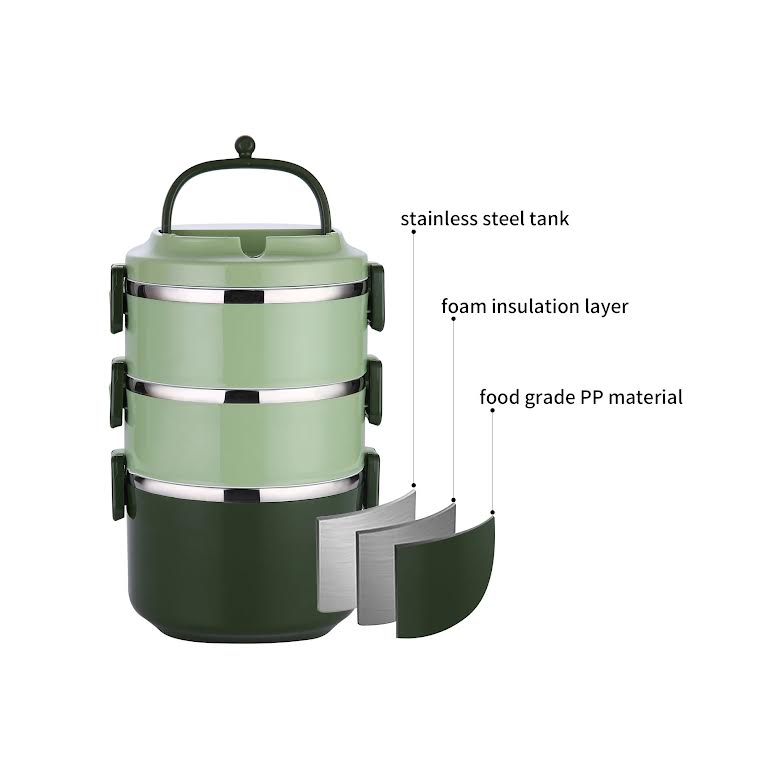 stainless steel tank

foam insulation layer

food grade PP material