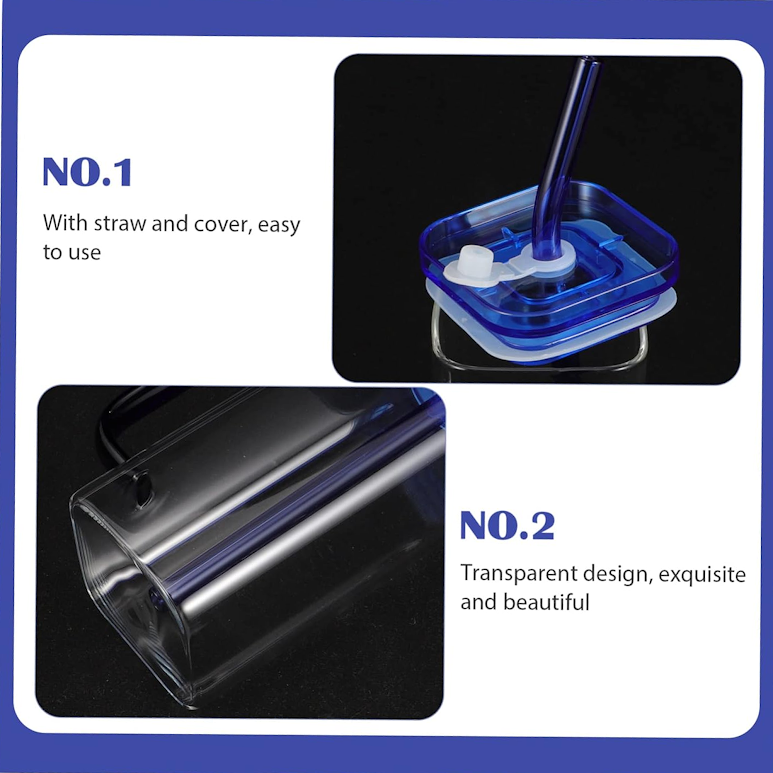 NO.1

With straw and cover, easy to use

NO.2

Transparent design, exquisite and beautiful