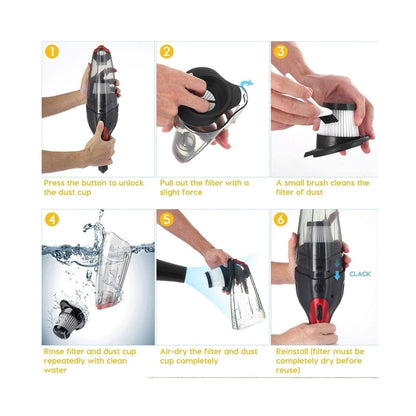 1
Press the button to unlock the dust cup

2
Pull out the filter with a slight force

3
A small brush cleans the filter of dust

4
Rinse filter and dust cup repeatedly with clean water

5
Air-dry the filter and dust cup completely

6
CLACK
Reinstall (filter must be completely dry before reuse)