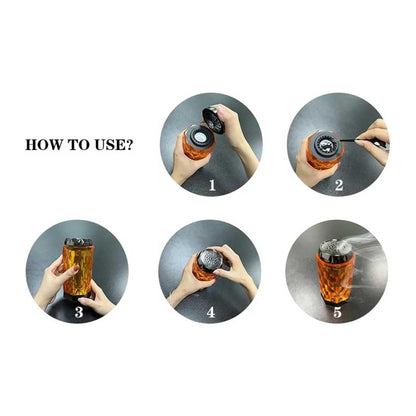 HOW TO USE?

1

2

3

4

5