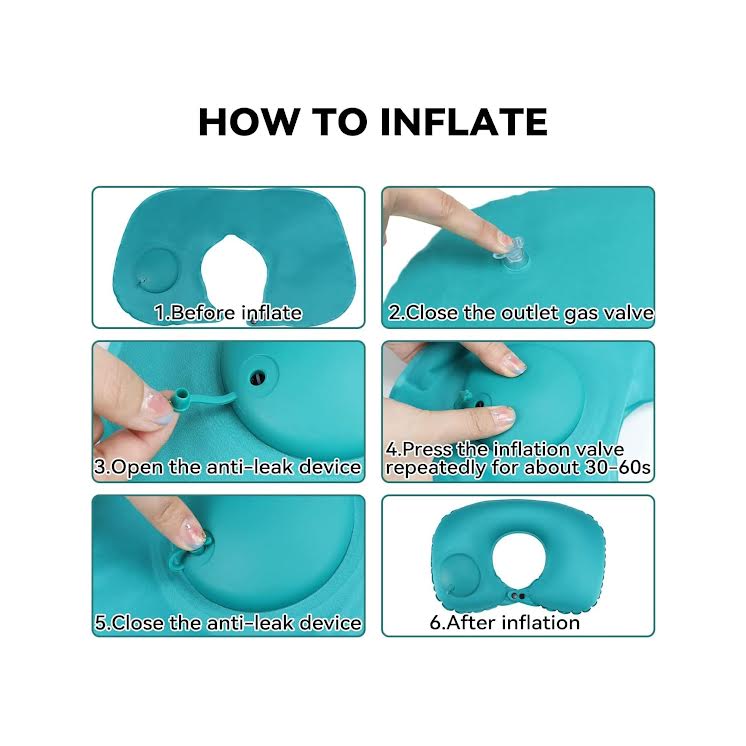 HOW TO INFLATE

1.Before inflate

2.Close the outlet gas valve

3.Open the anti-leak device

4.Press the inflation valve repeatedly for about 30-60s

5.Close the anti-leak device

6.After inflation