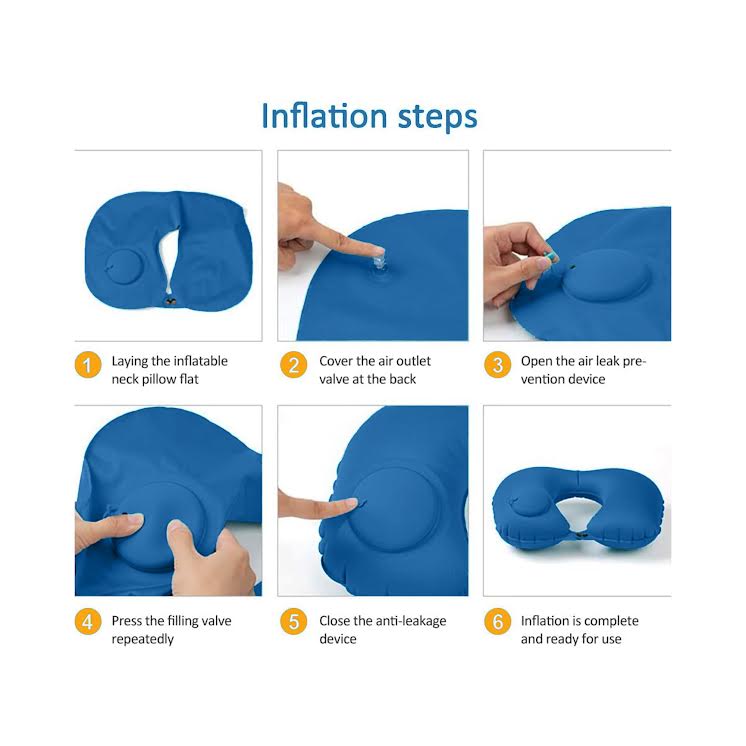 Inflation steps

1 Laying the inflatable neck pillow flat

2 Cover the air outlet valve at the back

3 Open the air leak prevention device

4 Press the filling valve repeatedly

5 Close the anti-leakage device

6 Inflation is complete and ready for use