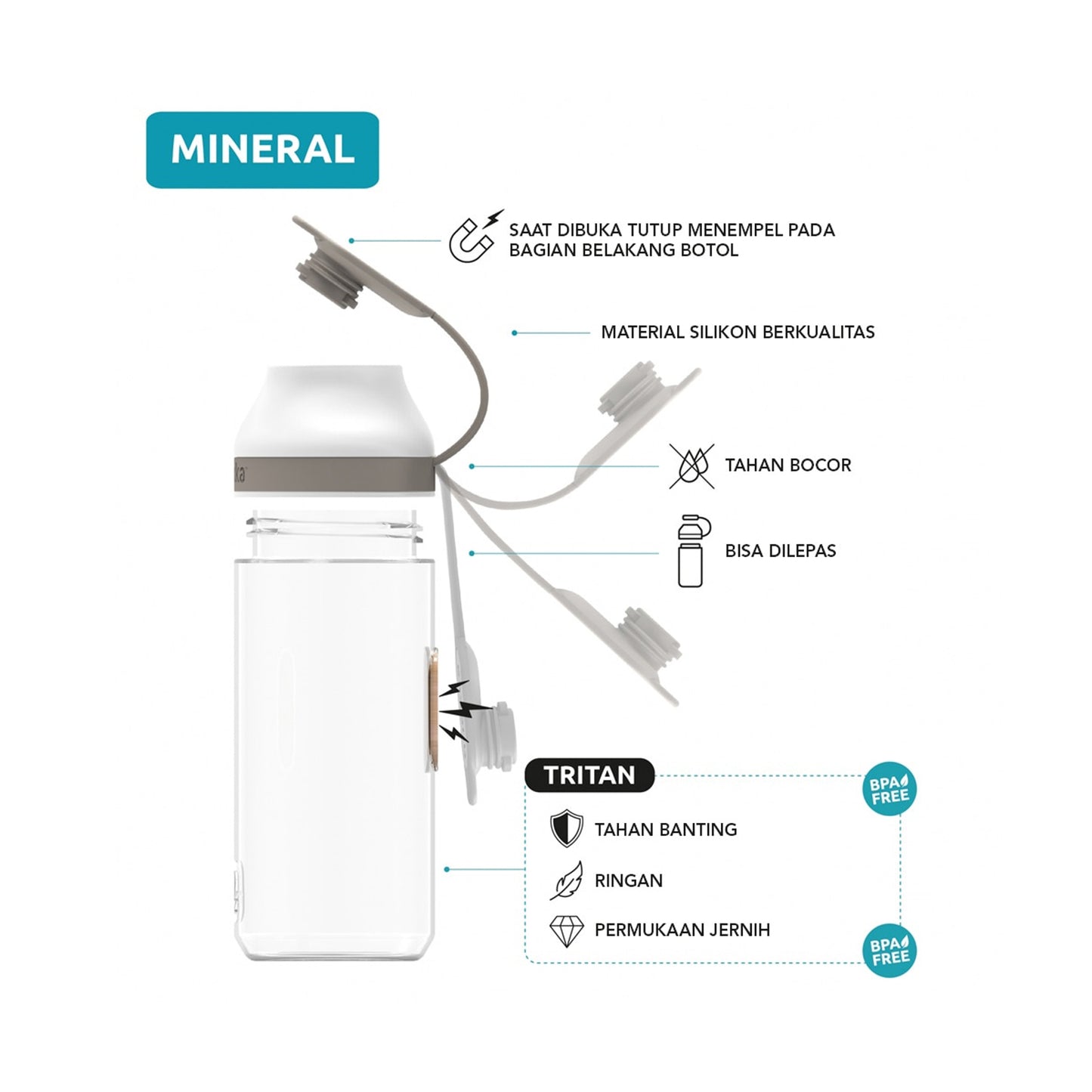 MINERAL

SAAT DIBUKA TUTUP MENEMPEL PADA BAGIAN BELAKANG BOTOL

MATERIAL SILIKON BERKUALITAS

TAHAN BOCOR

BISA DILEPAS

TRITAN

BPA FREE

TAHAN BANTING

RINGAN

PERMUKAAN JERNIH

BPA FREE