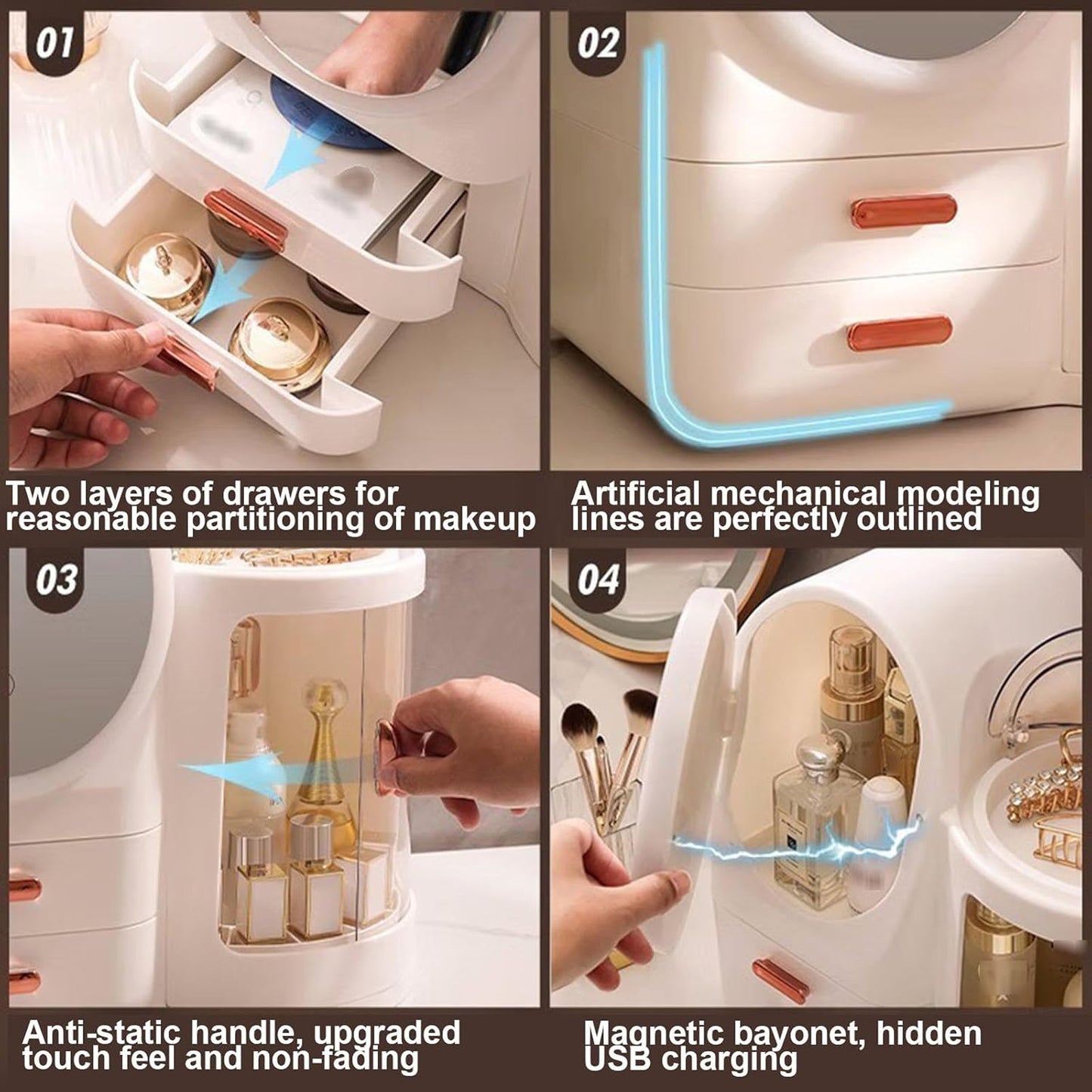 01

Two layers of drawers for reasonable partitioning of makeup

02

Artificial mechanical modeling lines are perfectly outlined

03

Anti-static handle, upgraded touch feel and non-fading

04

Magnetic bayonet, hidden USB charging